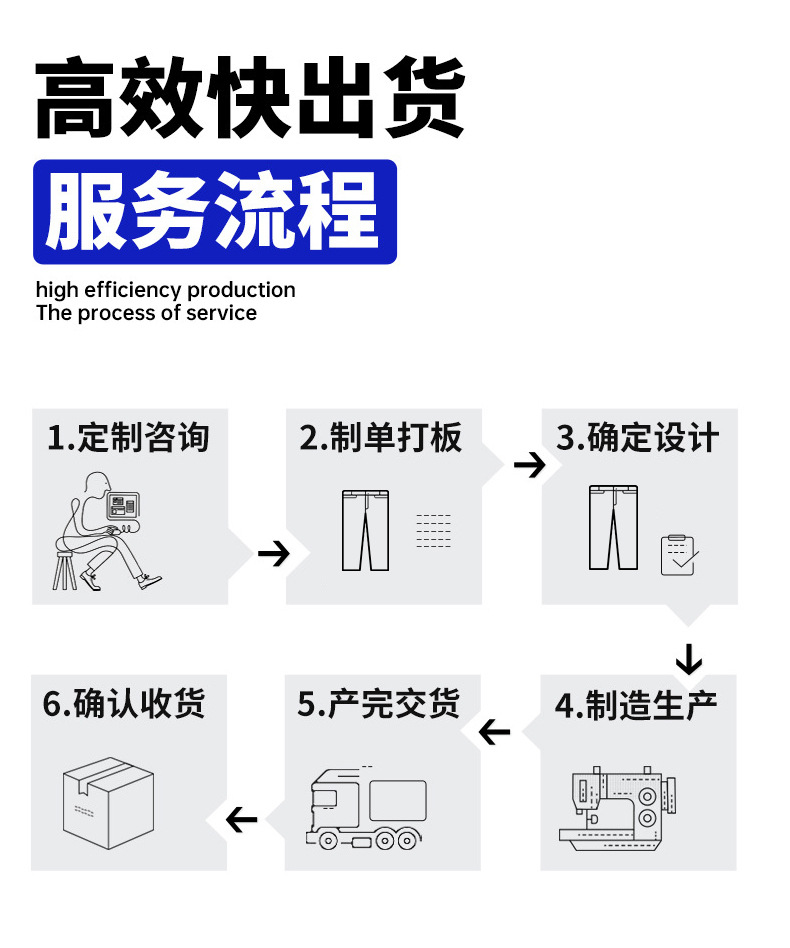 高效快出货
服务流程
high efficiency production
The process of service

1.定制咨询

2.制单打板

3.确定设计

4.制造生产

5.产完交货

6.确认收货